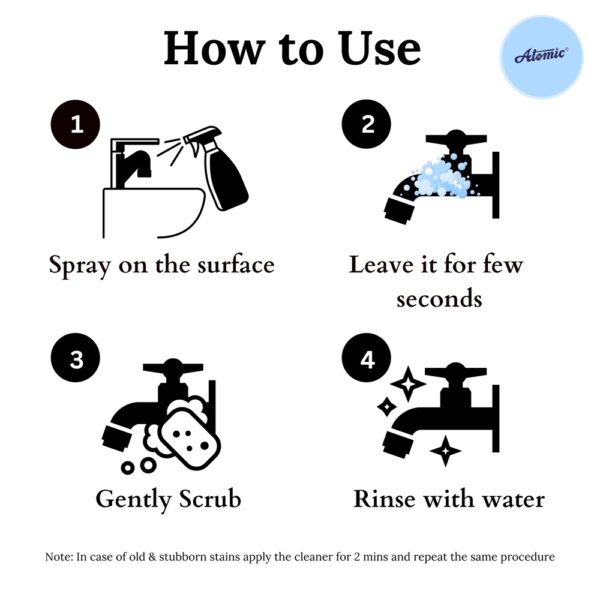 How to Use

Atomic®

1

Spray on the surface

2

Leave it for few seconds

3

Gently Scrub

4

Rinse with water

Note: In case of old & stubborn stains apply the cleaner for 2 mins and repeat the same procedure