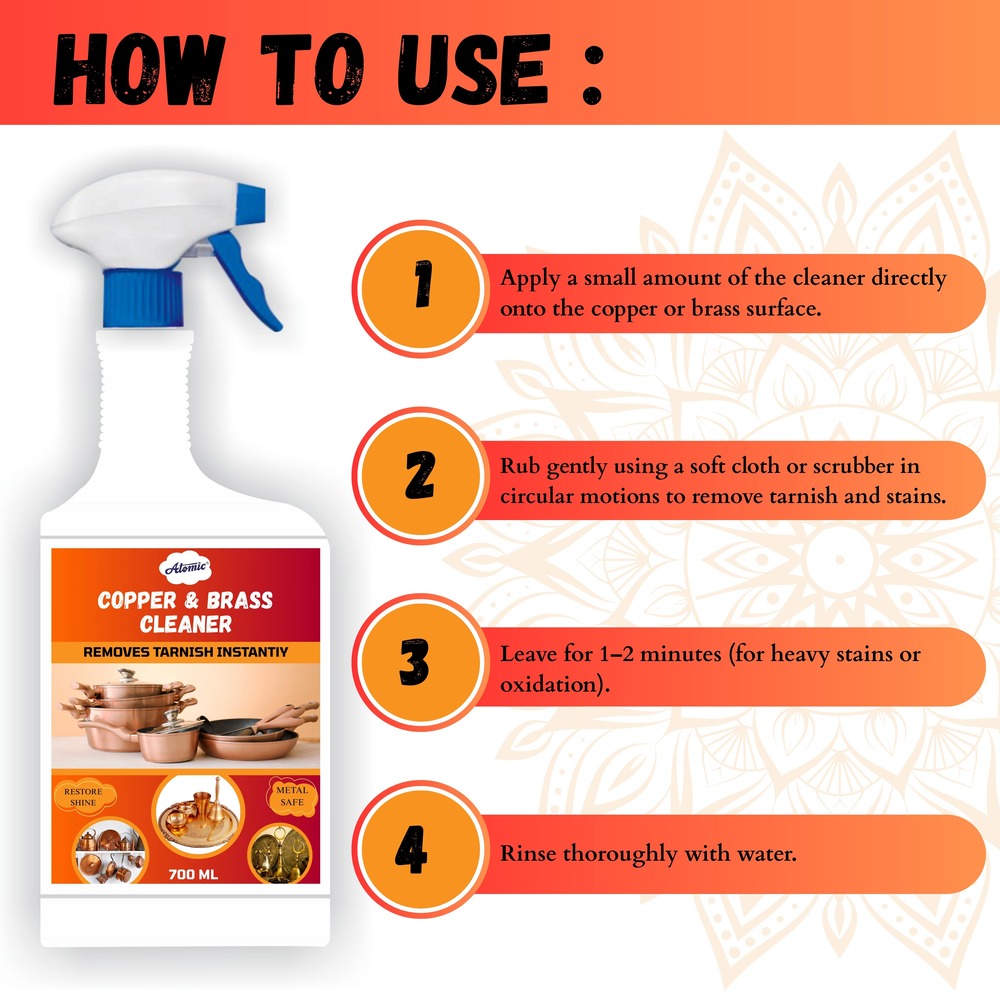 HOW TO USE :

Atomic

COPPER & BRASS CLEANER

REMOVES TARNISH INSTANTIY

RESTORE SHINE

METAL SAFE

700 ML

1

Apply a small amount of the cleaner directly onto the copper or brass surface.

2

Rub gently using a soft cloth or scrubber in circular motions to remove tarnish and stains.

3

Leave for 1–2 minutes (for heavy stains or oxidation).

4

Rinse thoroughly with water.