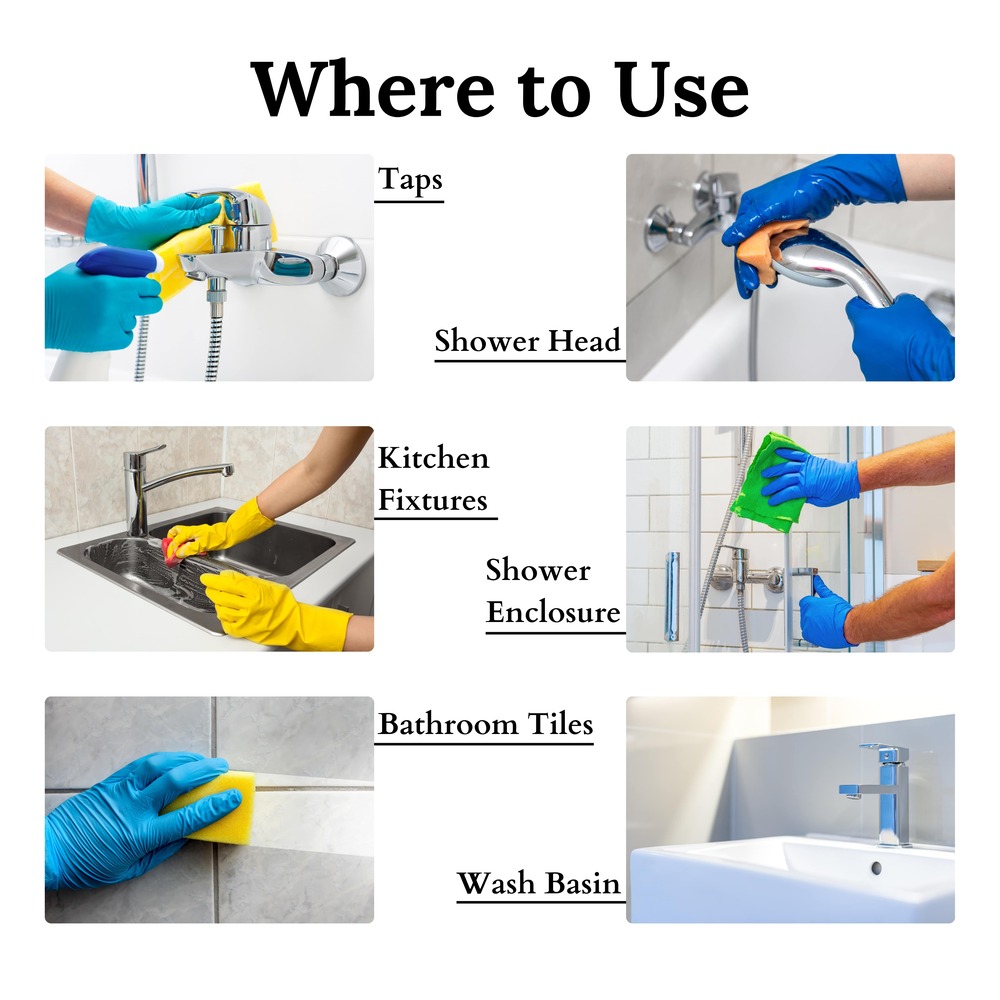 Where to Use

Taps

Shower Head

Kitchen Fixtures

Shower Enclosure

Bathroom Tiles

Wash Basin