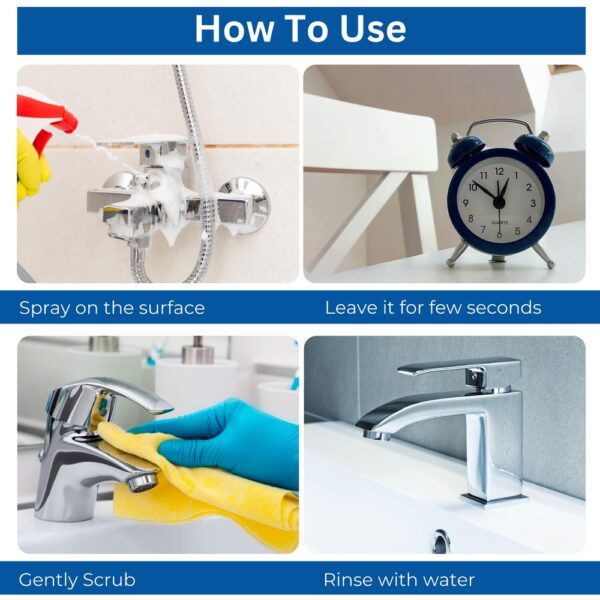 How To Use

11 12 1 2 3 4 5 7 8 9 10 QUARTZ

Spray on the surface

Leave it for few seconds

Gently Scrub

Rinse with water